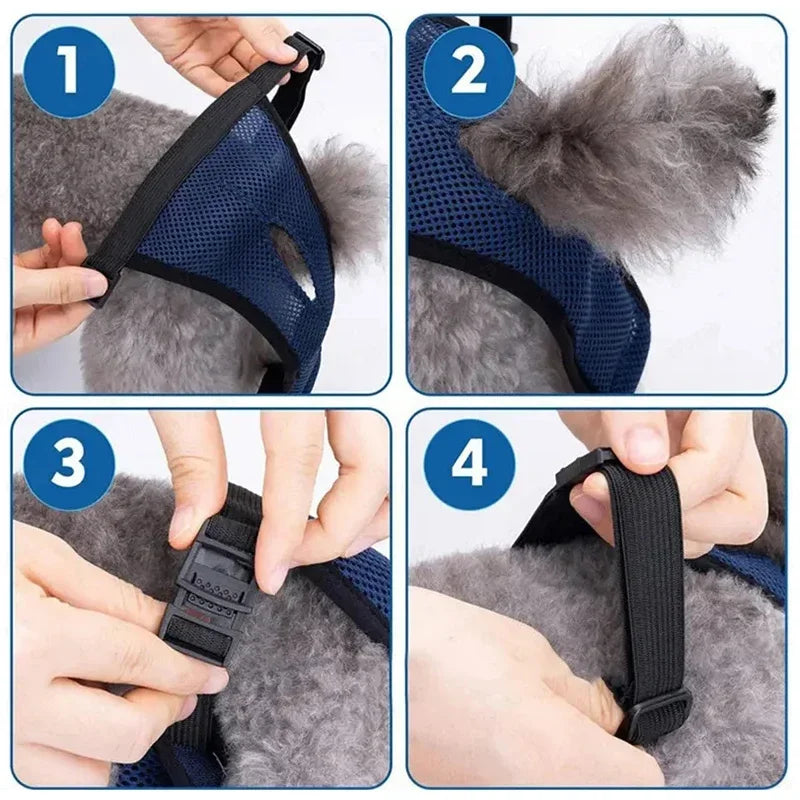 1
2
3
4